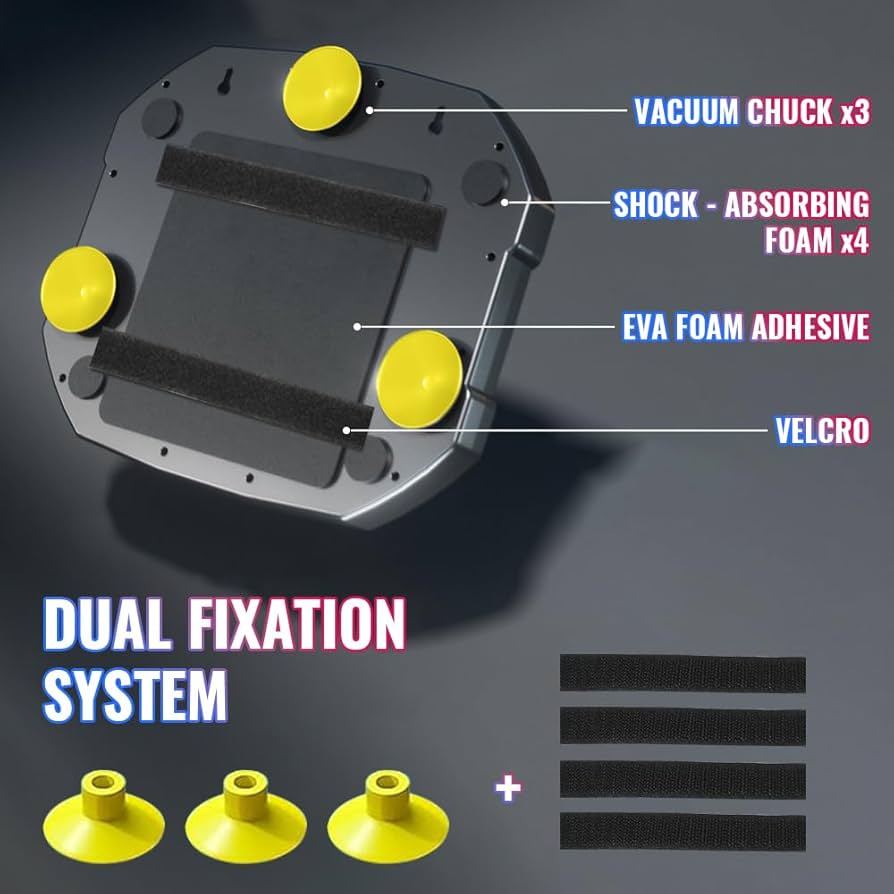 VACUUM CHUCK x3

SHOCK - ABSORBING FOAM x4

EVA FOAM ADHESIVE

VELCRO

DUAL FIXATION SYSTEM

+