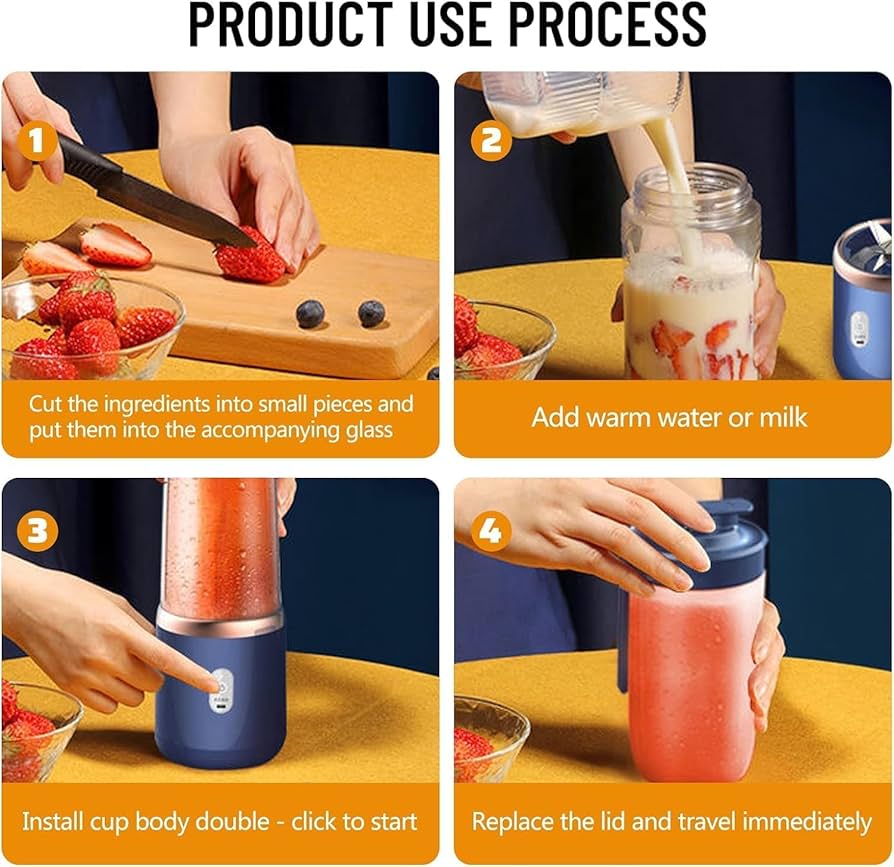 PRODUCT USE PROCESS

1
Cut the ingredients into small pieces and put them into the accompanying glass

2
Add warm water or milk

3
Install cup body double - click to start

4
Replace the lid and travel immediately